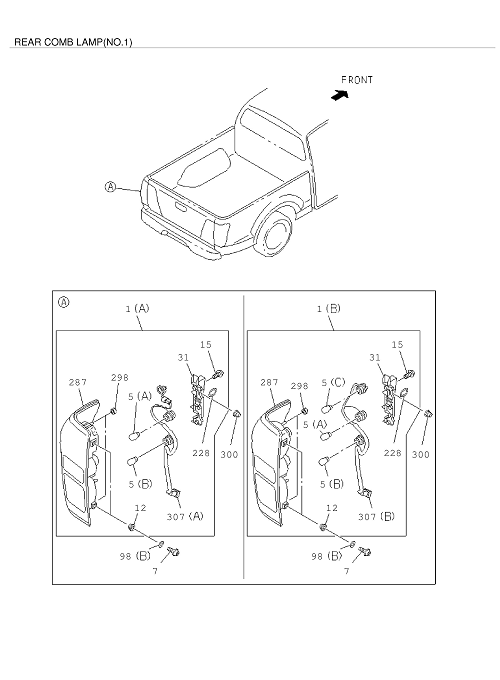 REAR COMB LAMP(NO.1)

FRONT

A

A

1 (A)

15

31

287

298

5 (A)

228

300

5 (B)

12

307 (A)

98 (B)

7

1 (B)

15

31

287

298

5 (C)

5 (A)

228

300

5 (B)

12

307 (B)

98 (B)

7